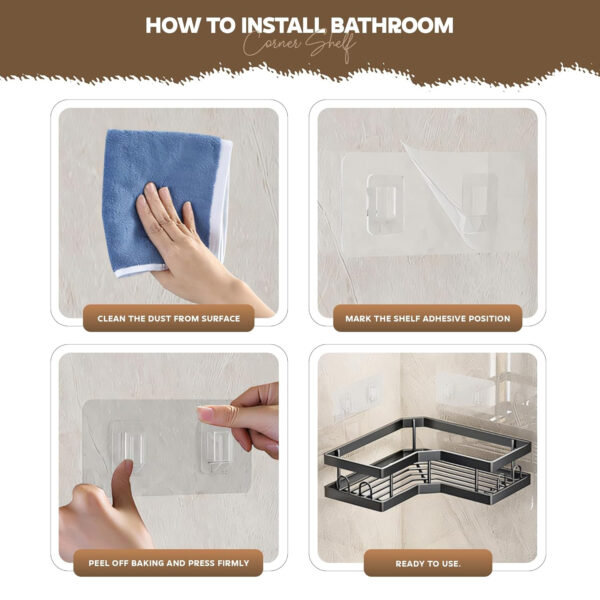 HOW TO INSTALL BATHROOM
Corner Shelf

CLEAN THE DUST FROM SURFACE

MARK THE SHELF ADHESIVE POSITION

PEEL OFF BAKING AND PRESS FIRMLY

READY TO USE.