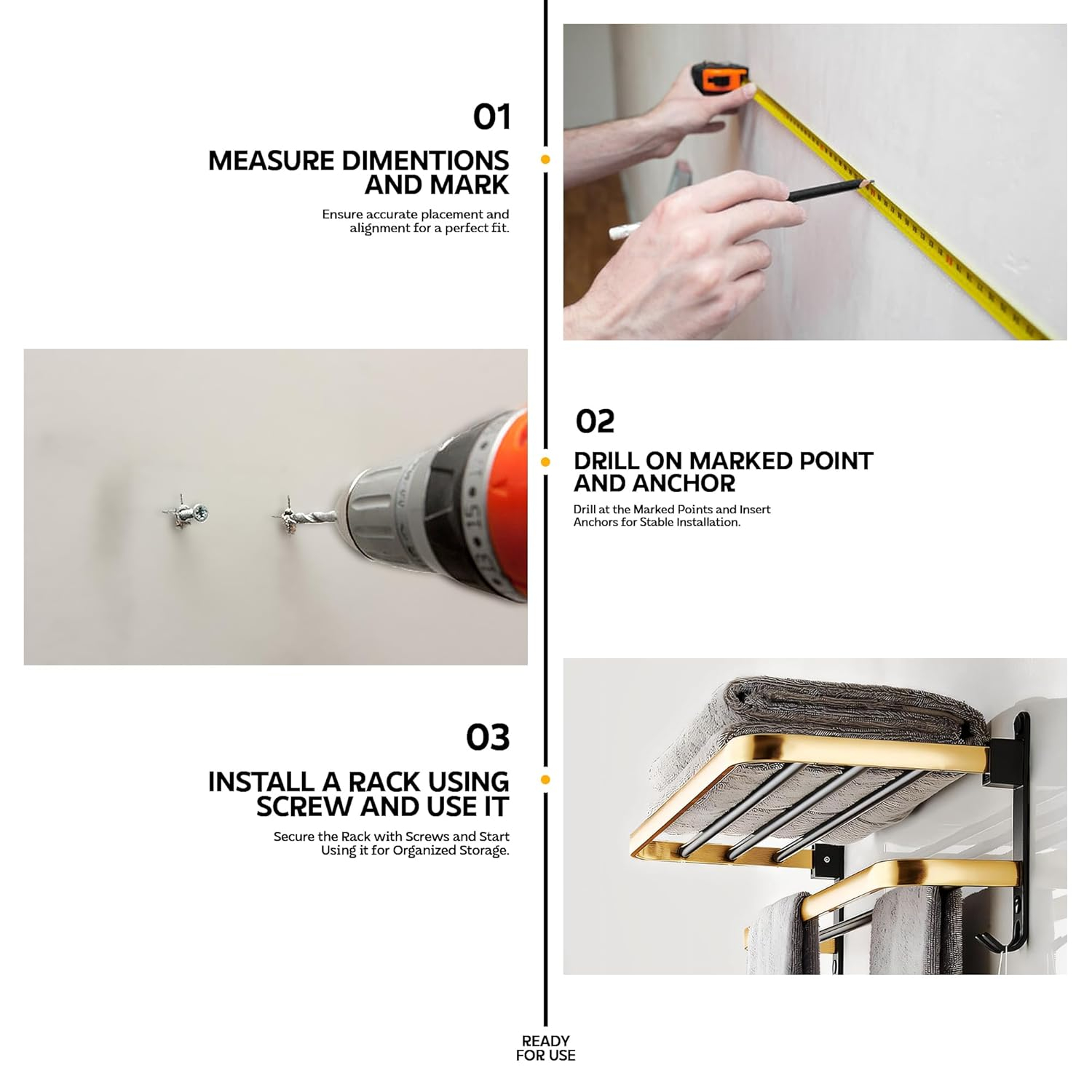 01

MEASURE DIMENTIONS AND MARK

Ensure accurate placement and alignment for a perfect fit.

02

DRILL ON MARKED POINT AND ANCHOR

Drill at the Marked Points and Insert Anchors for Stable Installation.

03

INSTALL A RACK USING SCREW AND USE IT

Secure the Rack with Screws and Start Using it for Organized Storage.

READY FOR USE