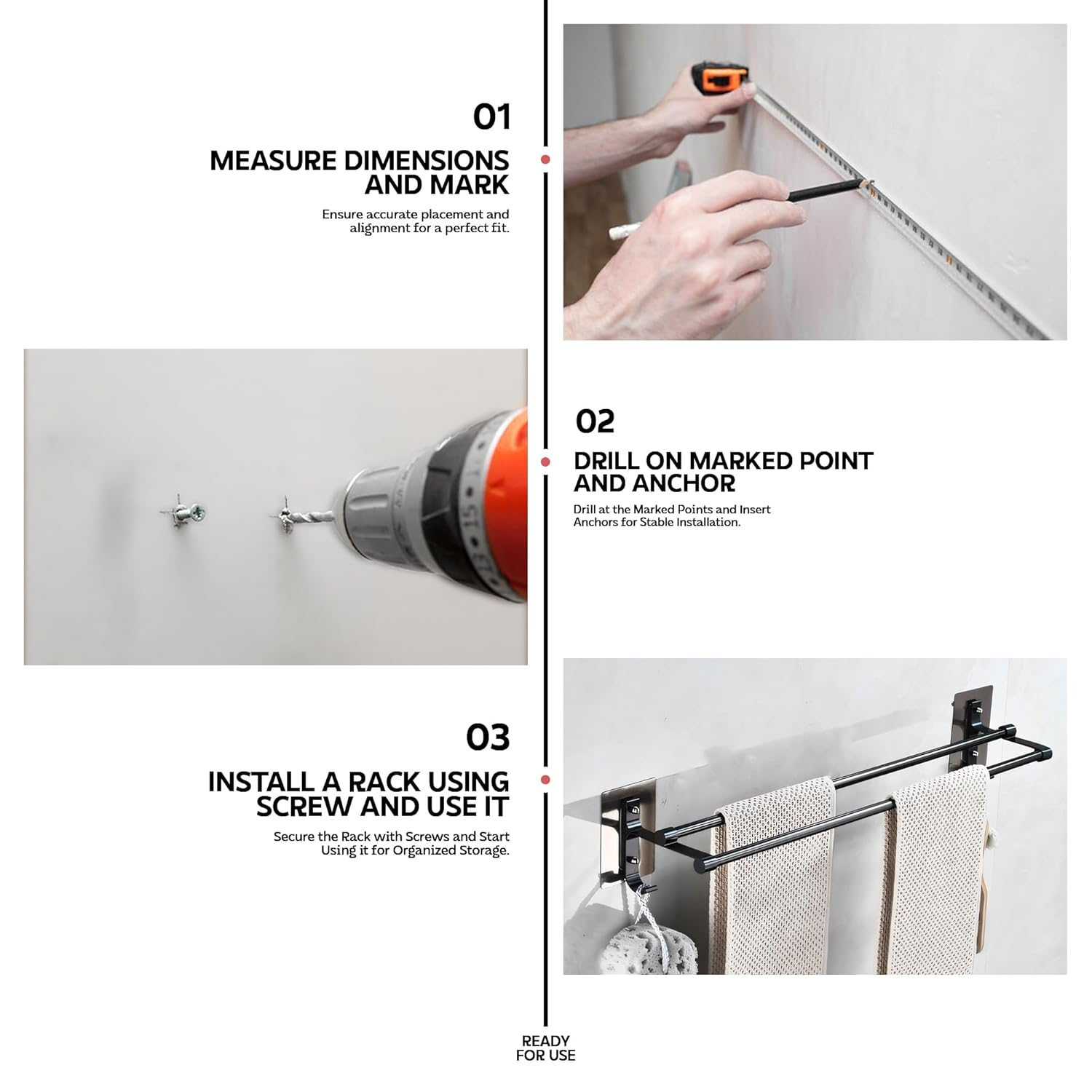 01

MEASURE DIMENSIONS AND MARK

Ensure accurate placement and alignment for a perfect fit.

02

DRILL ON MARKED POINT AND ANCHOR

Drill at the Marked Points and Insert Anchors for Stable Installation.

03

INSTALL A RACK USING SCREW AND USE IT

Secure the Rack with Screws and Start Using it for Organized Storage.

READY FOR USE