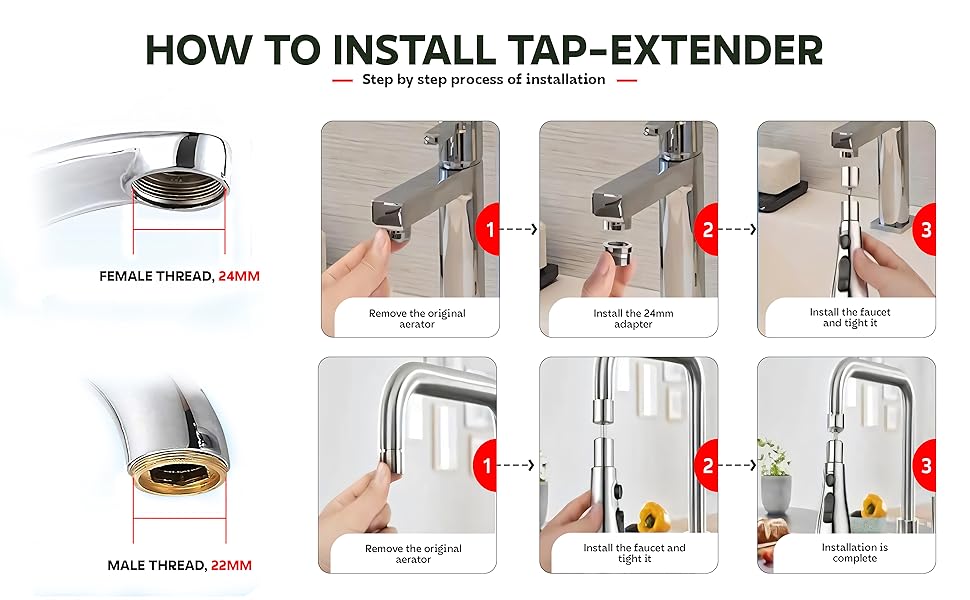 HOW TO INSTALL TAP-EXTENDER

Step by step process of installation

FEMALE THREAD, 24MM

1

Remove the original aerator

2

Install the 24mm adapter

3

Install the faucet and tight it

MALE THREAD, 22MM

1

Remove the original aerator

2

Install the faucet and tight it

3

Installation is complete