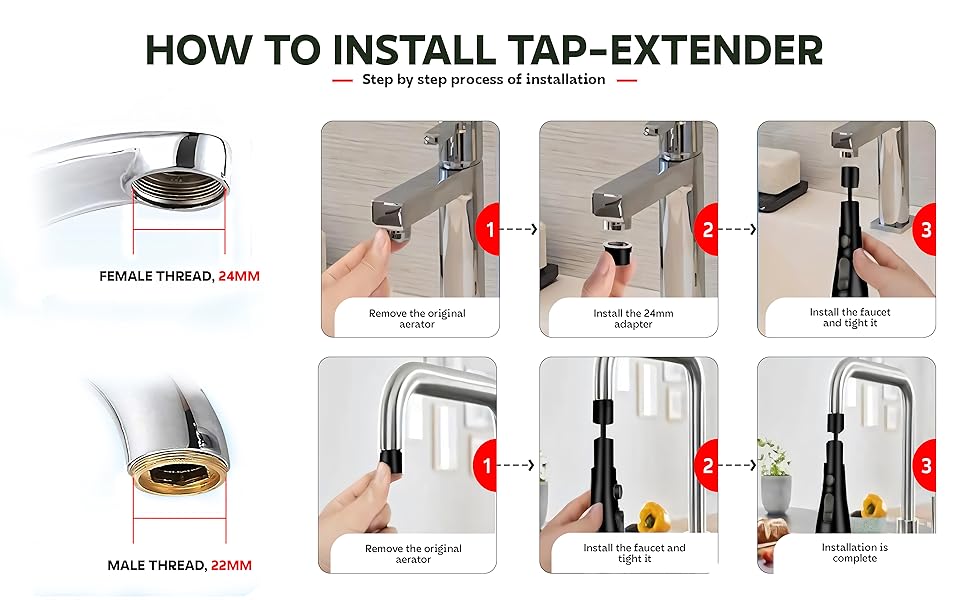 HOW TO INSTALL TAP-EXTENDER

Step by step process of installation

FEMALE THREAD, 24MM

1
Remove the original aerator

2
Install the 24mm adapter

3
Install the faucet and tight it

MALE THREAD, 22MM

1
Remove the original aerator

2
Install the faucet and tight it

3
Installation is complete