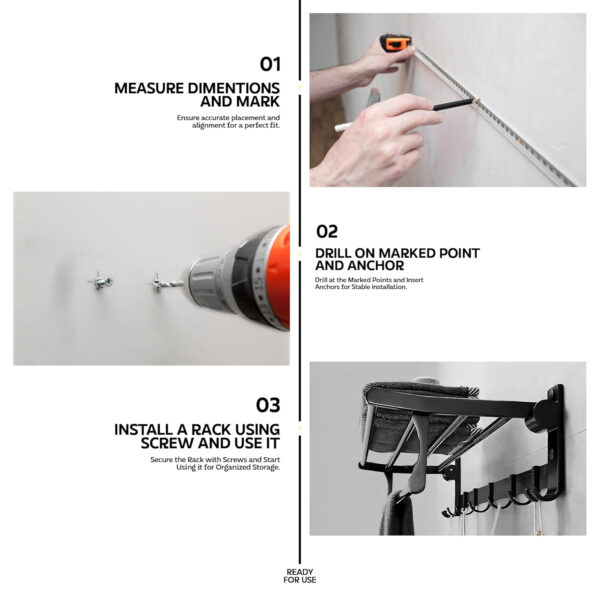 01

MEASURE DIMENTIONS AND MARK

Ensure accurate placement and alignment for a perfect fit.

02

DRILL ON MARKED POINT AND ANCHOR

Drill at the Marked Points and Insert Anchors for Stable Installation.

03

INSTALL A RACK USING SCREW AND USE IT

Secure the Rack with Screws and Start Using it for Organized Storage.

READY FOR USE