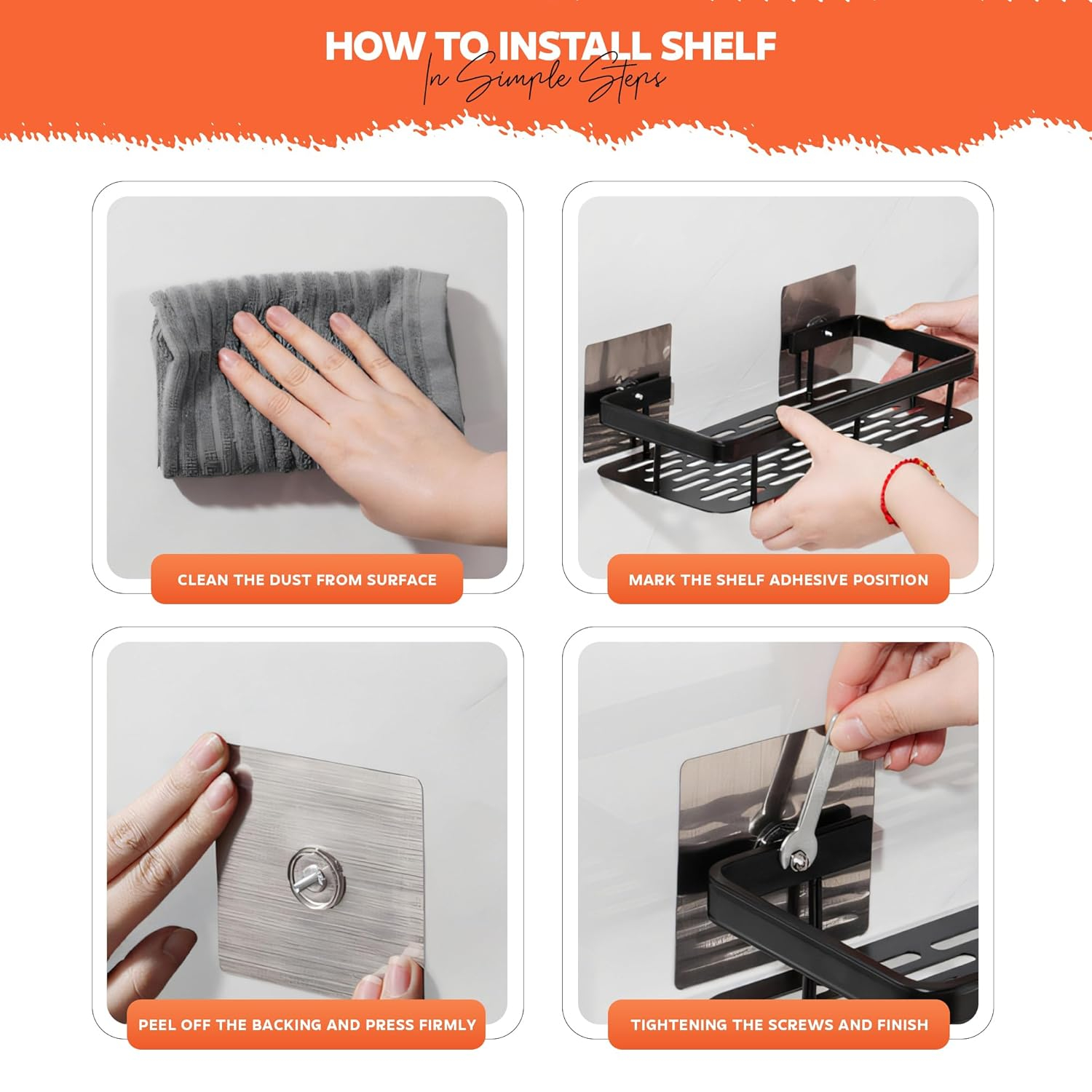 HOW TO INSTALL SHELF
In Simple Steps

CLEAN THE DUST FROM SURFACE

MARK THE SHELF ADHESIVE POSITION

PEEL OFF THE BACKING AND PRESS FIRMLY

TIGHTENING THE SCREWS AND FINISH