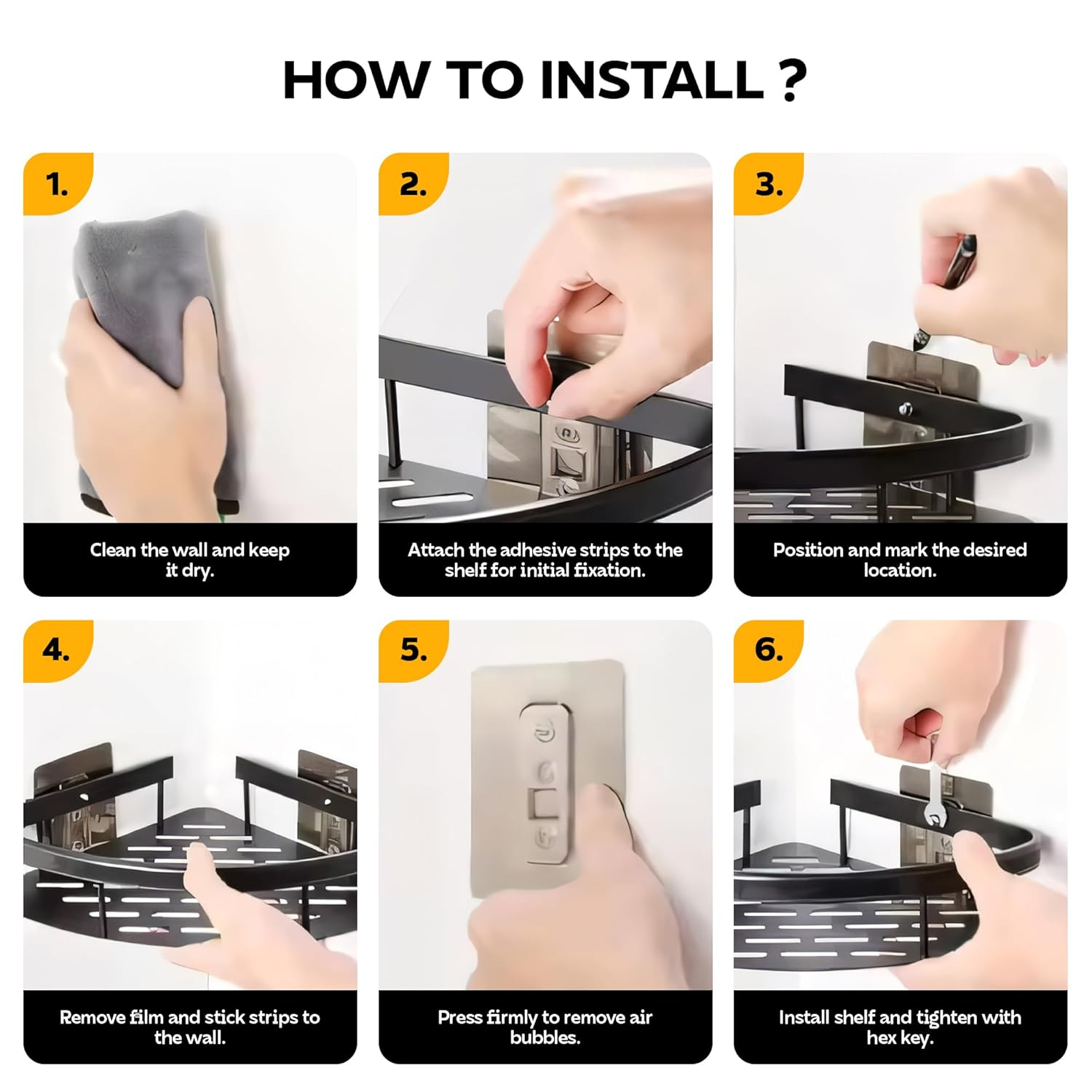 HOW TO INSTALL ?

1.

Clean the wall and keep it dry.

2.

Attach the adhesive strips to the shelf for initial fixation.

3.

Position and mark the desired location.

4.

Remove film and stick strips to the wall.

5.

Press firmly to remove air bubbles.

6.

Install shelf and tighten with hex key.