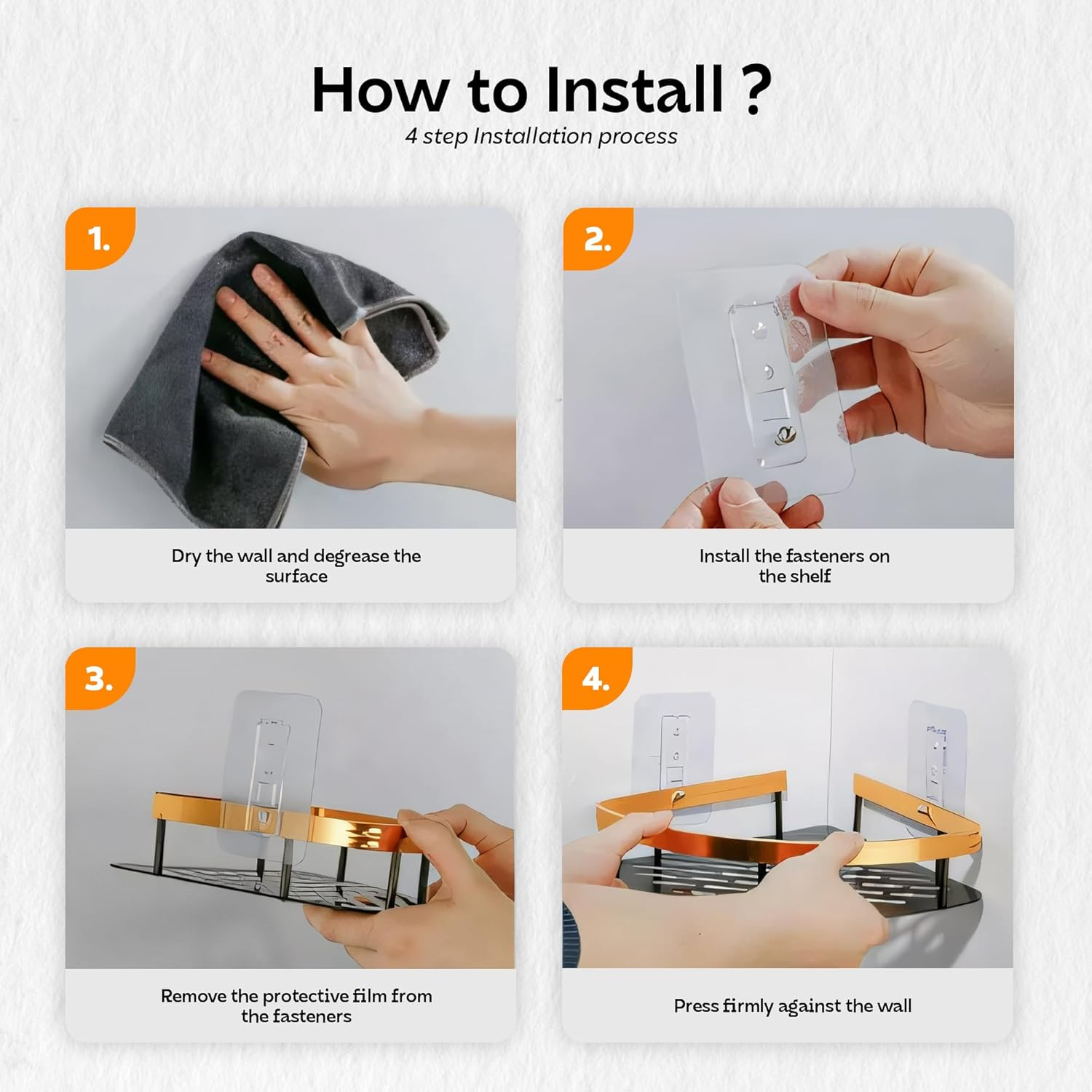 How to Install ?
4 step Installation process

1.
Dry the wall and degrease the surface

2.
Install the fasteners on the shelf

3.
Remove the protective film from the fasteners

4.
Press firmly against the wall