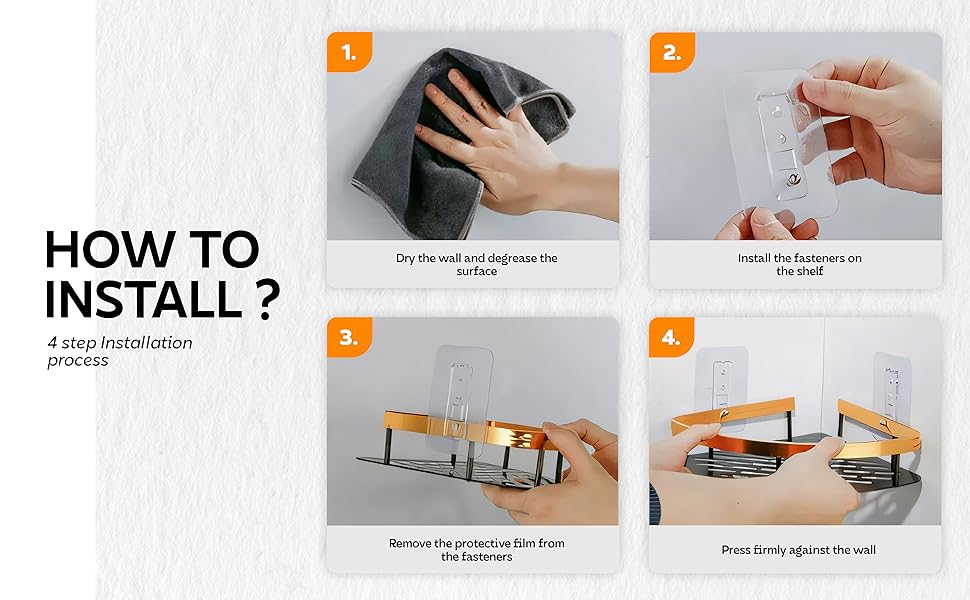 HOW TO INSTALL ?
4 step Installation process

1.
Dry the wall and degrease the surface

2.
Install the fasteners on the shelf

3.
Remove the protective film from the fasteners

4.
Press firmly against the wall