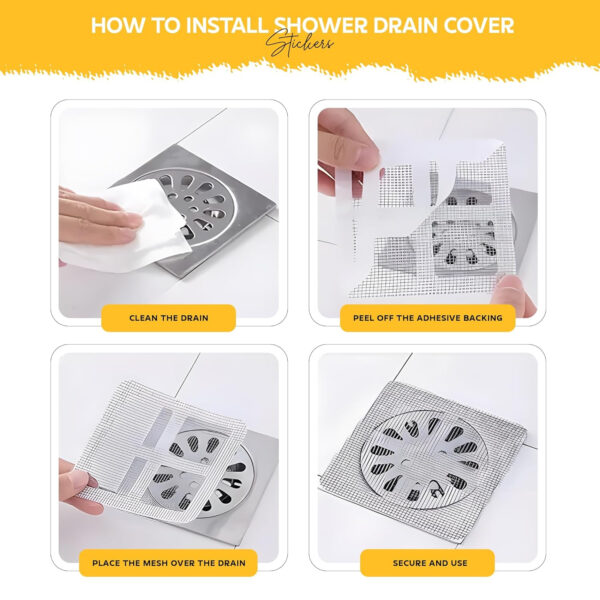 HOW TO INSTALL SHOWER DRAIN COVER
Stickers

CLEAN THE DRAIN

PEEL OFF THE ADHESIVE BACKING

PLACE THE MESH OVER THE DRAIN

SECURE AND USE