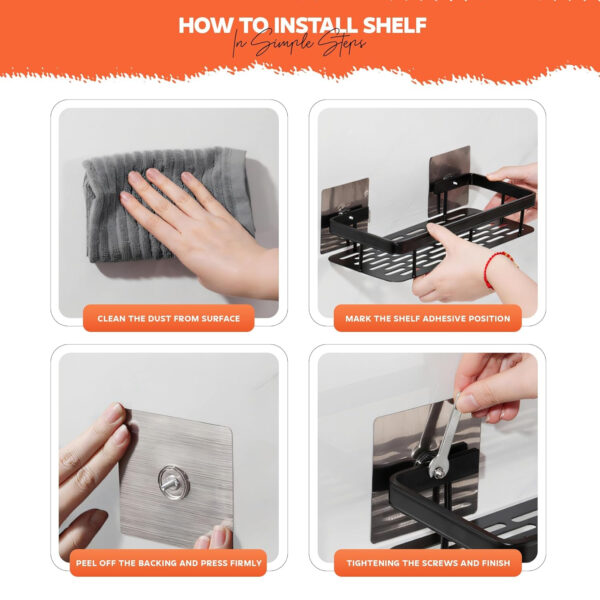 HOW TO INSTALL SHELF
In Simple Steps

CLEAN THE DUST FROM SURFACE

MARK THE SHELF ADHESIVE POSITION

PEEL OFF THE BACKING AND PRESS FIRMLY

TIGHTENING THE SCREWS AND FINISH