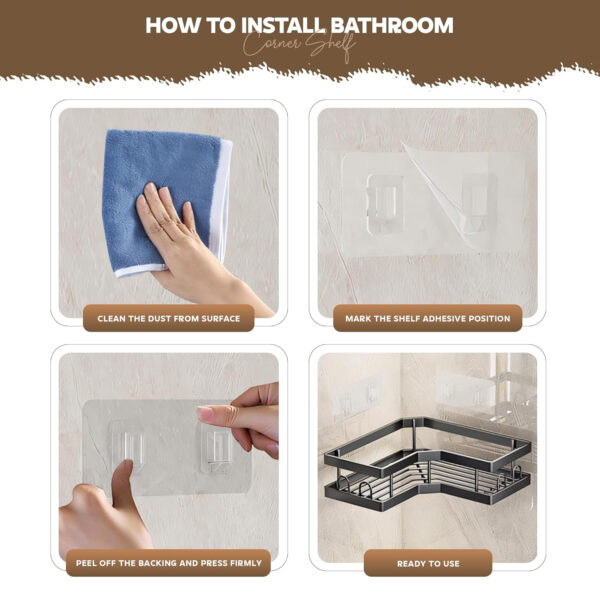 HOW TO INSTALL BATHROOM
Corner Shelf

CLEAN THE DUST FROM SURFACE

MARK THE SHELF ADHESIVE POSITION

PEEL OFF THE BACKING AND PRESS FIRMLY

READY TO USE