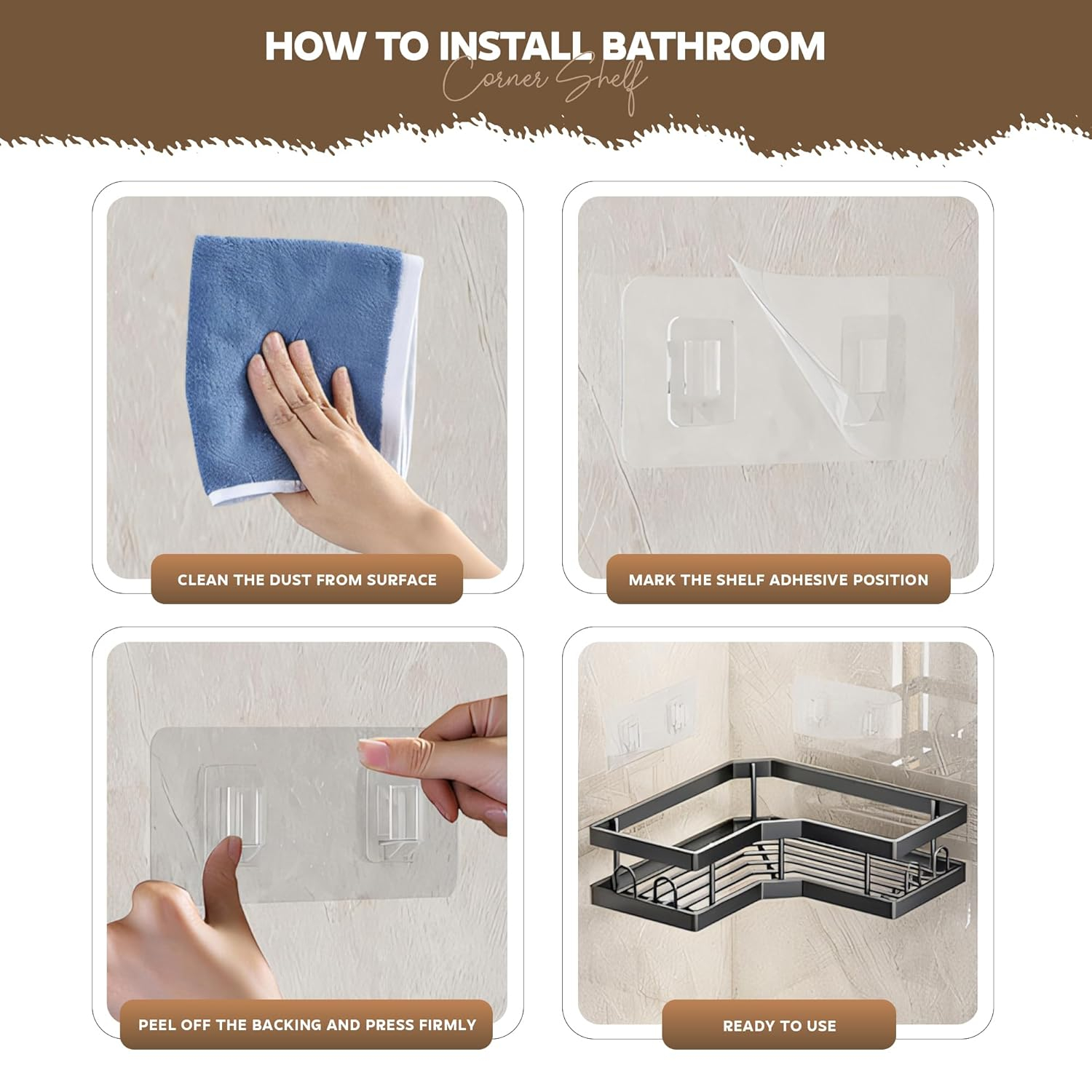 HOW TO INSTALL BATHROOM
Corner Shelf

CLEAN THE DUST FROM SURFACE

MARK THE SHELF ADHESIVE POSITION

PEEL OFF THE BACKING AND PRESS FIRMLY

READY TO USE