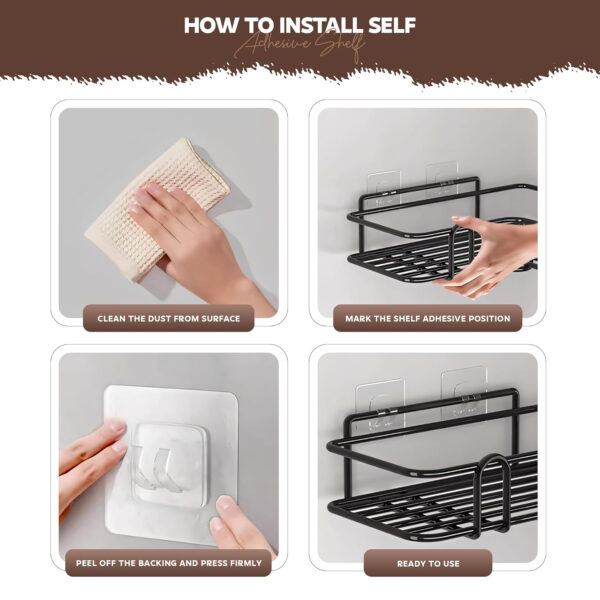 HOW TO INSTALL SELF
Adhesive Shelf

CLEAN THE DUST FROM SURFACE

MARK THE SHELF ADHESIVE POSITION

PEEL OFF THE BACKING AND PRESS FIRMLY

READY TO USE