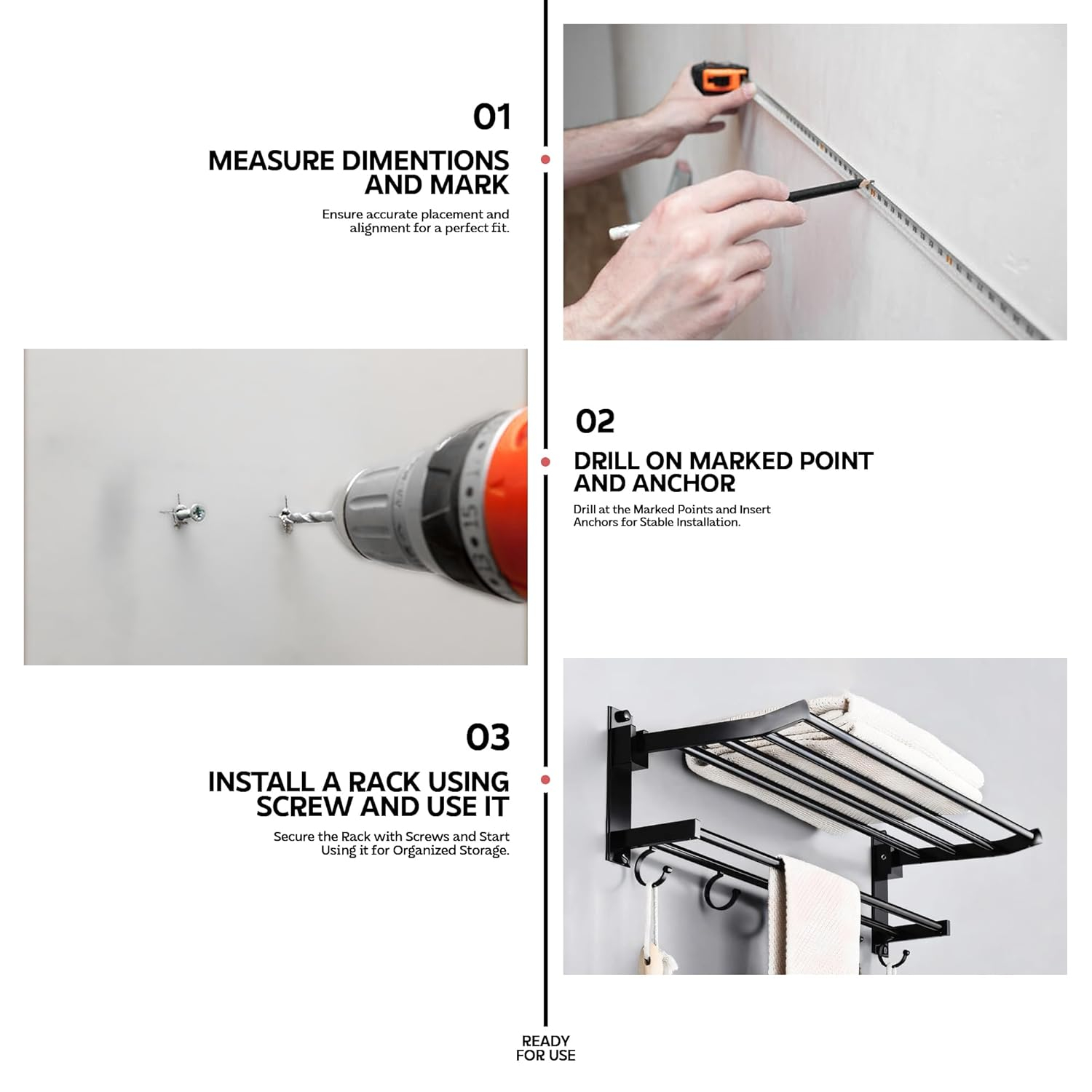 01

MEASURE DIMENTIONS AND MARK

Ensure accurate placement and alignment for a perfect fit.

02

DRILL ON MARKED POINT AND ANCHOR

Drill at the Marked Points and Insert Anchors for Stable Installation.

03

INSTALL A RACK USING SCREW AND USE IT

Secure the Rack with Screws and Start Using it for Organized Storage.

READY FOR USE