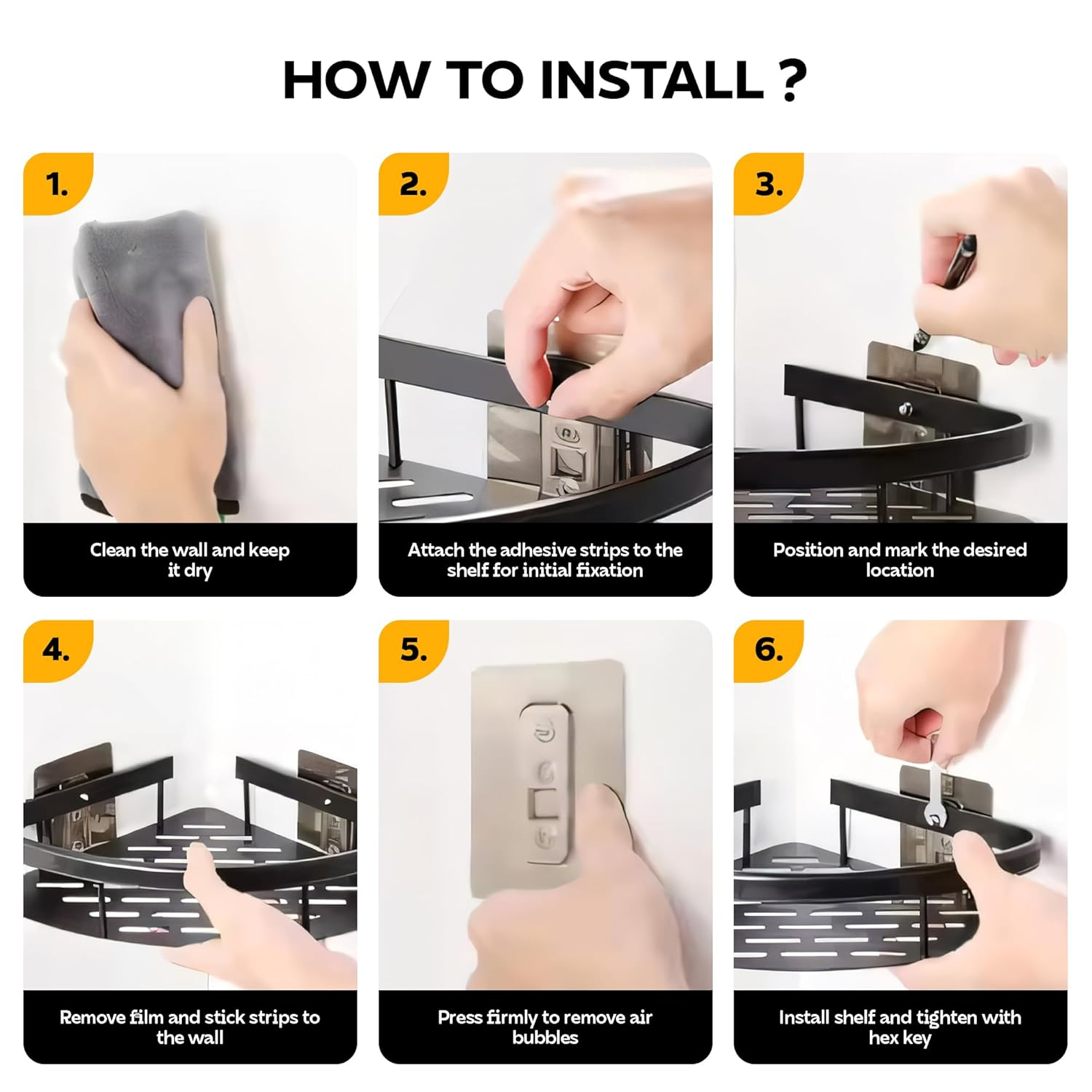 HOW TO INSTALL ?

1.

Clean the wall and keep it dry

2.

Attach the adhesive strips to the shelf for initial fixation

3.

Position and mark the desired location

4.

Remove film and stick strips to the wall

5.

Press firmly to remove air bubbles

6.

Install shelf and tighten with hex key