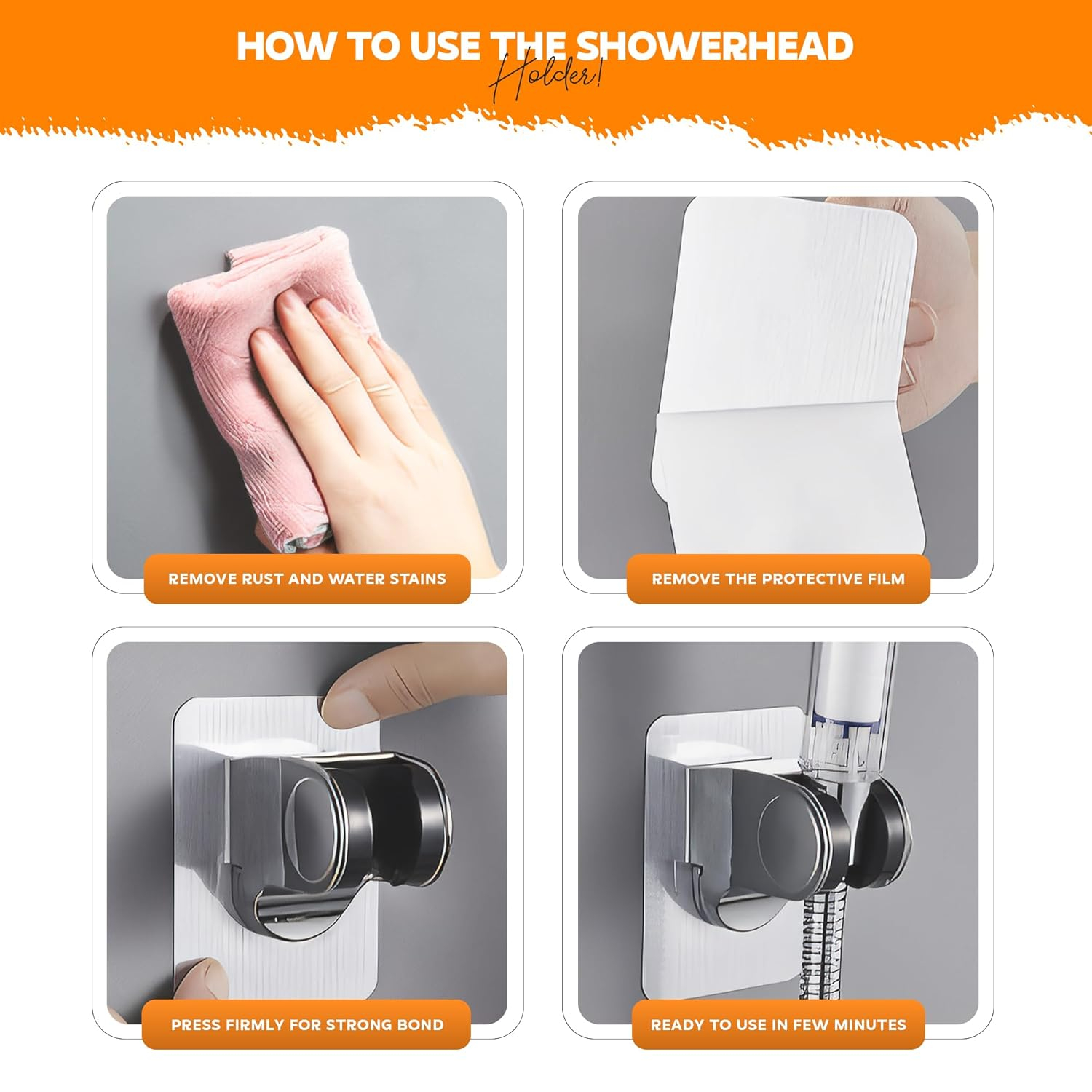 HOW TO USE THE SHOWERHEAD
Holder!

REMOVE RUST AND WATER STAINS

REMOVE THE PROTECTIVE FILM

PRESS FIRMLY FOR STRONG BOND

READY TO USE IN FEW MINUTES