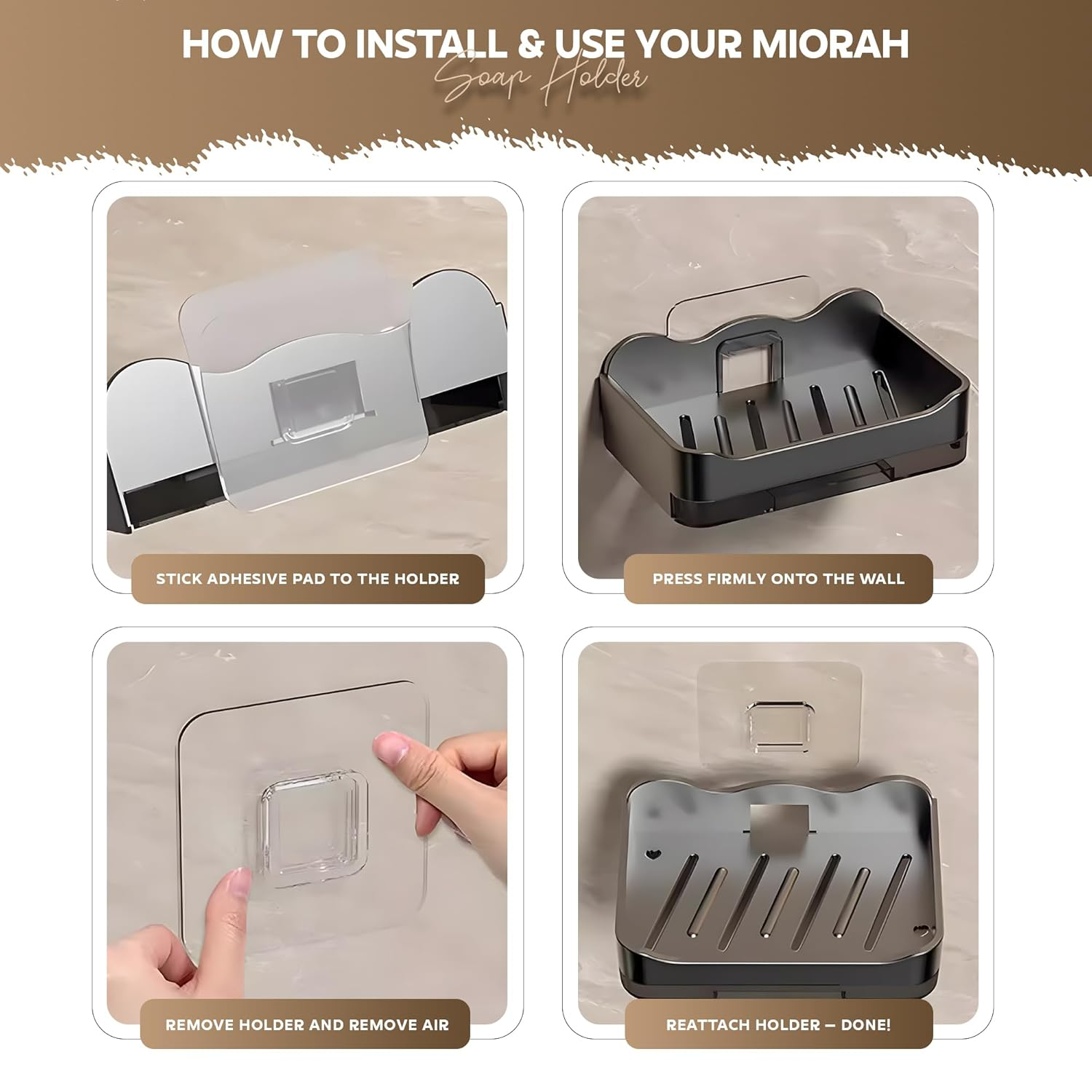 HOW TO INSTALL & USE YOUR MIORAH
Soap Holder

STICK ADHESIVE PAD TO THE HOLDER

PRESS FIRMLY ONTO THE WALL

REMOVE HOLDER AND REMOVE AIR

REATTACH HOLDER – DONE!