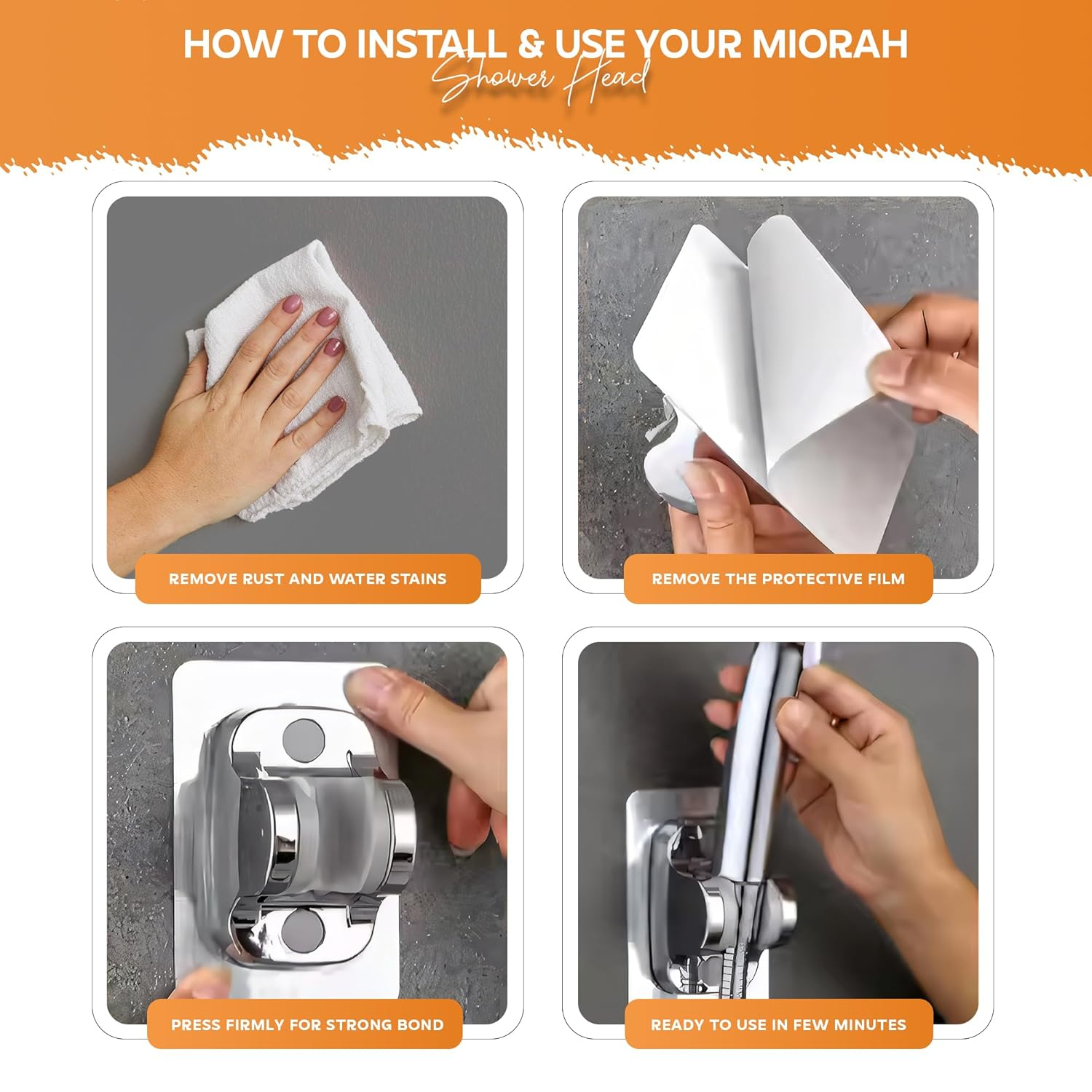 HOW TO INSTALL & USE YOUR MIORAH
Shower Head

REMOVE RUST AND WATER STAINS

REMOVE THE PROTECTIVE FILM

PRESS FIRMLY FOR STRONG BOND

READY TO USE IN FEW MINUTES