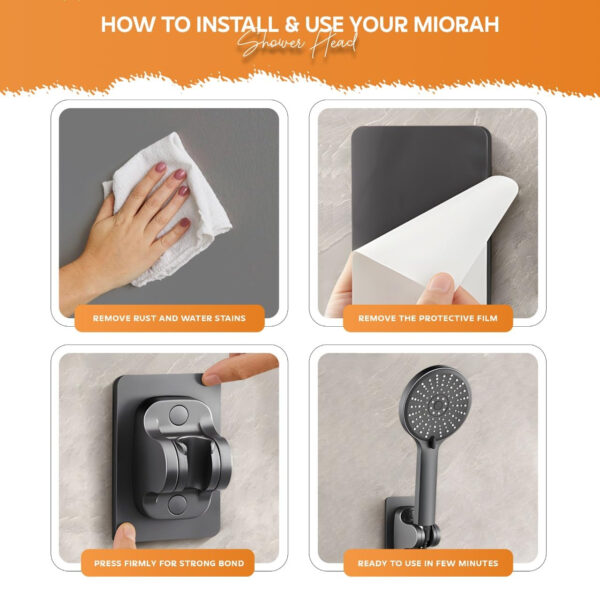 HOW TO INSTALL & USE YOUR MIORAH
Shower Head

REMOVE RUST AND WATER STAINS

REMOVE THE PROTECTIVE FILM

PRESS FIRMLY FOR STRONG BOND

READY TO USE IN FEW MINUTES