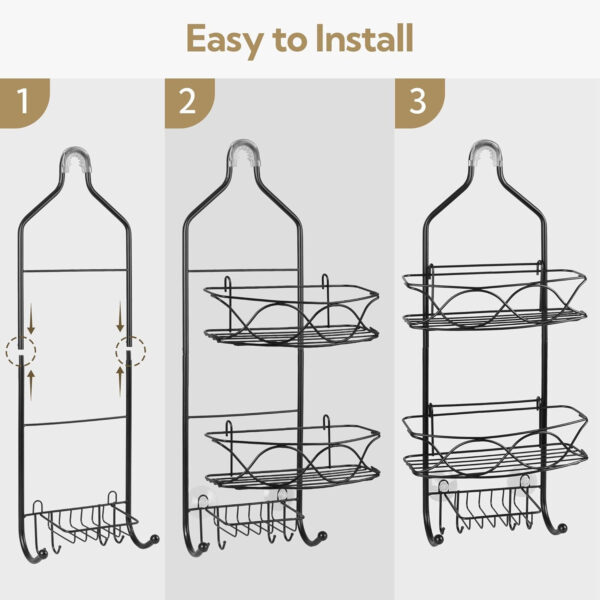 Easy to Install

1

2

3